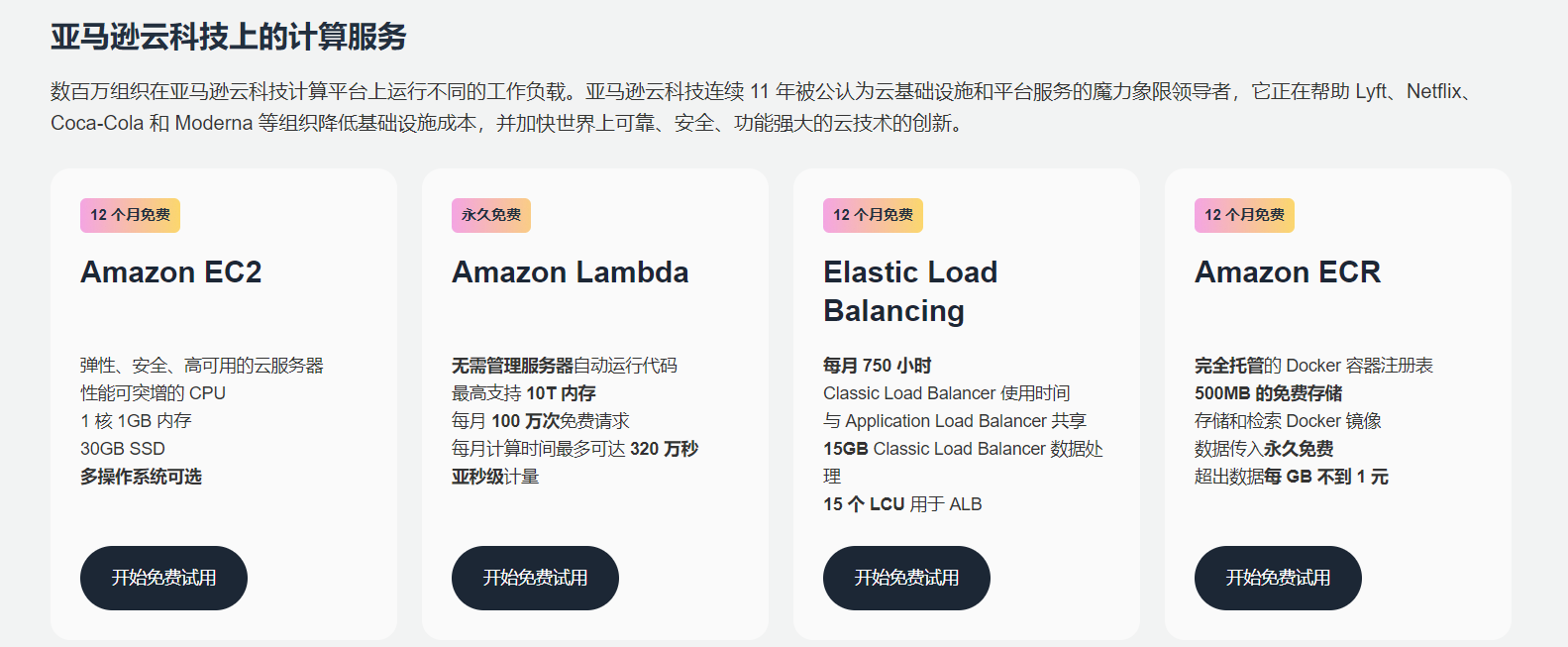 亚马逊云科技上的计算服务

数百万组织在亚马逊云科技计算平台上运行不同的工作负载。亚马逊云科技连续 11 年被公认为云基础设施和平台服务的魔力象限领导者，它正在帮助 Lyft、Netflix、Coca-Cola 和 Moderna 等组织降低基础设施成本，并加快世界上可靠、安全、功能强大的云技术的创新。

12 个月免费

Amazon EC2

弹性、安全、高可用的云服务器
性能可突增的 CPU
1 核 1GB 内存
30GB SSD
多操作系统可选

开始免费试用

永久免费

Amazon Lambda

无需管理服务器自动运行代码
最高支持 10T 内存
每月 100 万次免费请求
每月计算时间最多可达 320 万秒
亚秒级计量

开始免费试用

12 个月免费

Elastic Load Balancing

每月 750 小时
Classic Load Balancer 使用时间
与 Application Load Balancer 共享
15GB Classic Load Balancer 数据处理
15 个 LCU 用于 ALB

开始免费试用

12 个月免费

Amazon ECR

完全托管的 Docker 容器注册表
500MB 的免费存储
存储和检索 Docker 镜像
数据传入永久免费
超出数据每 GB 不到 1 元

开始免费试用